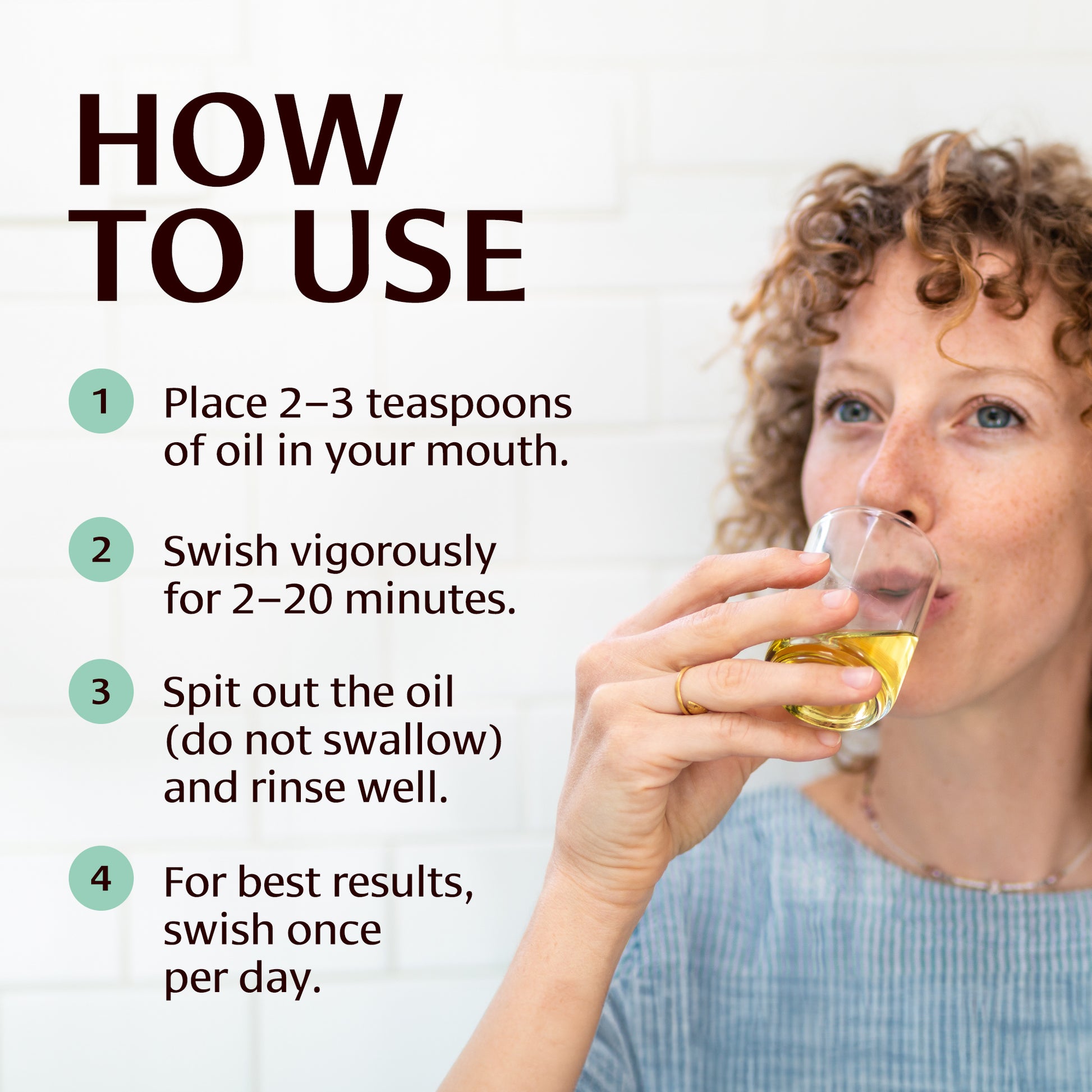 HOW TO USE

1 Place 2–3 teaspoons of oil in your mouth.

2 Swish vigorously for 2–20 minutes.

3 Spit out the oil (do not swallow) and rinse well.

4 For best results, swish once per day.