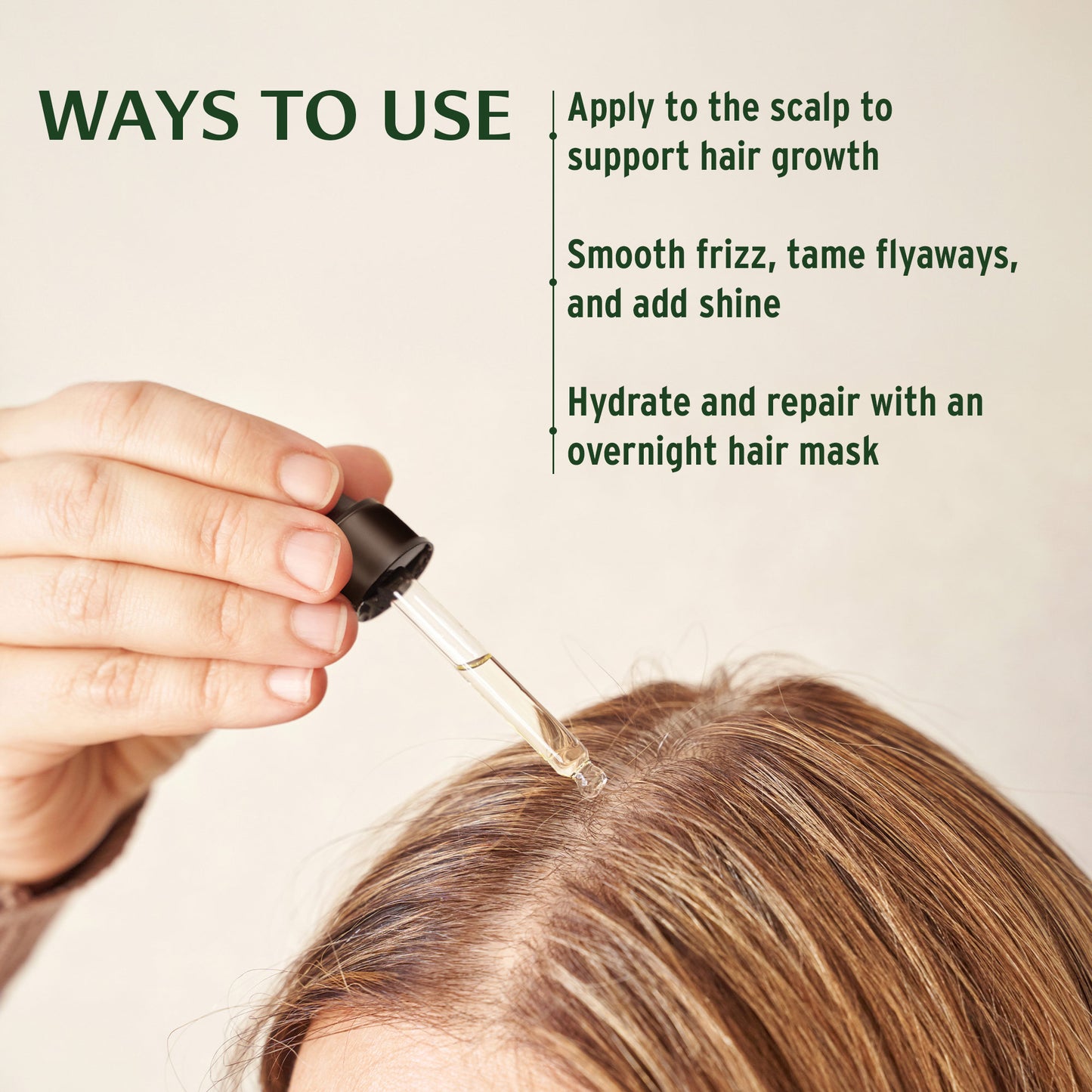 WAYS TO USE

Apply to the scalp to support hair growth

Smooth frizz, tame flyaways, and add shine

Hydrate and repair with an overnight hair mask